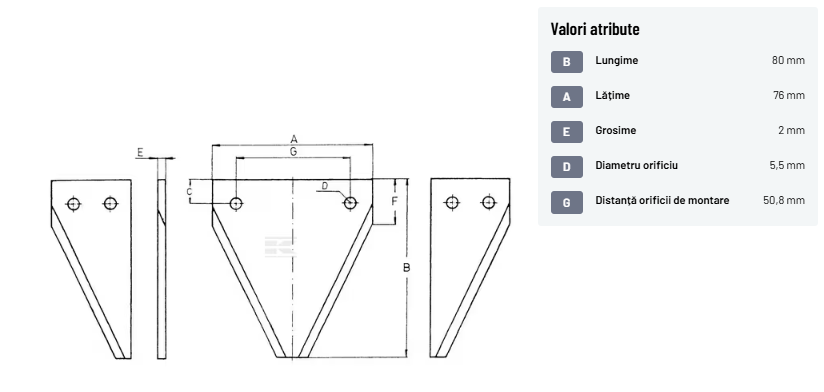 E
A
G
C
D
F
B

Valori atribute

| | | |
|---|---|---|
| B | Lungime | 80 mm |
| A | Lățime | 76 mm |
| E | Grosime | 2 mm |
| D | Diametru orificiu | 5,5 mm |
| G | Distanță orificii de montare | 50,8 mm |